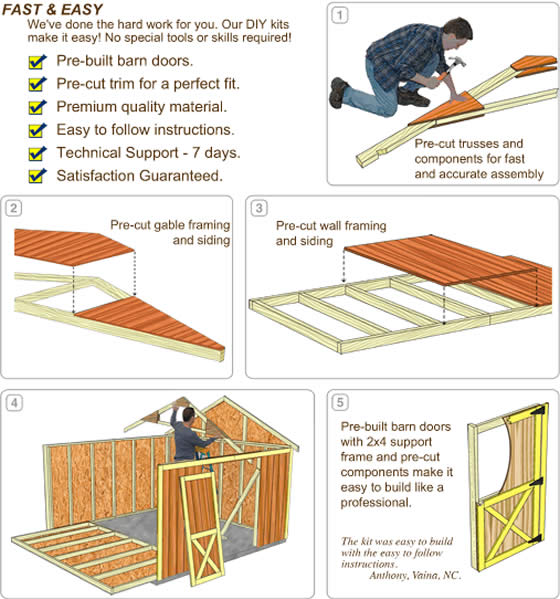 FAST & EASY
We've done the hard work for you. Our DIY kits make it easy! No special tools or skills required!

Pre-built barn doors.
Pre-cut trim for a perfect fit.
Premium quality material.
Easy to follow instructions.
Technical Support - 7 days.
Satisfaction Guaranteed.

1
Pre-cut trusses and components for fast and accurate assembly

2
Pre-cut gable framing and siding

3
Pre-cut wall framing and siding

4

5
Pre-built barn doors with 2x4 support frame and pre-cut components make it easy to build like a professional.

The kit was easy to build with the easy to follow instructions.
Anthony, Vaina, NC.