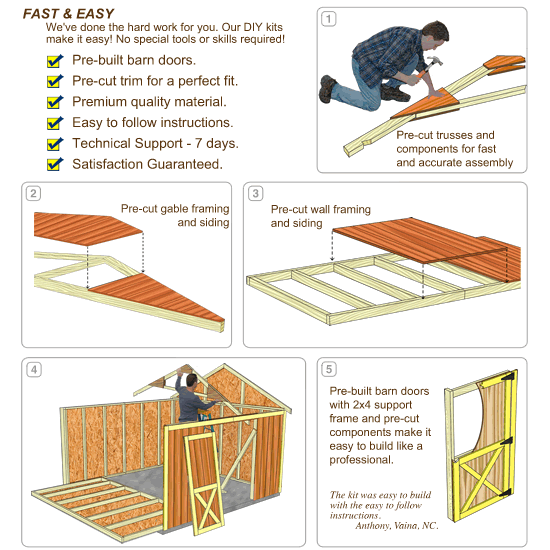 FAST & EASY
We've done the hard work for you. Our DIY kits make it easy! No special tools or skills required!

Pre-built barn doors.
Pre-cut trim for a perfect fit.
Premium quality material.
Easy to follow instructions.
Technical Support - 7 days.
Satisfaction Guaranteed.

1
Pre-cut trusses and components for fast and accurate assembly

2
Pre-cut gable framing and siding

3
Pre-cut wall framing and siding

4

5
Pre-built barn doors with 2x4 support frame and pre-cut components make it easy to build like a professional.

The kit was easy to build with the easy to follow instructions.
Anthony, Vaina, NC.