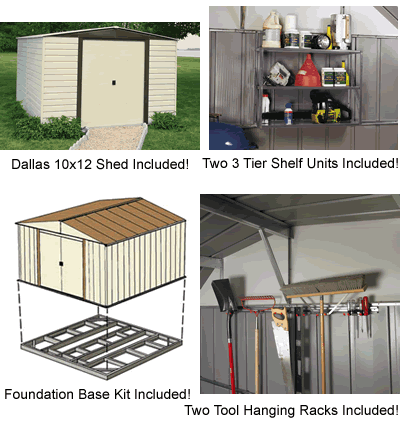 Dallas 10x12 Shed Included!

Two 3 Tier Shelf Units Included!

Foundation Base Kit Included!

Two Tool Hanging Racks Included!